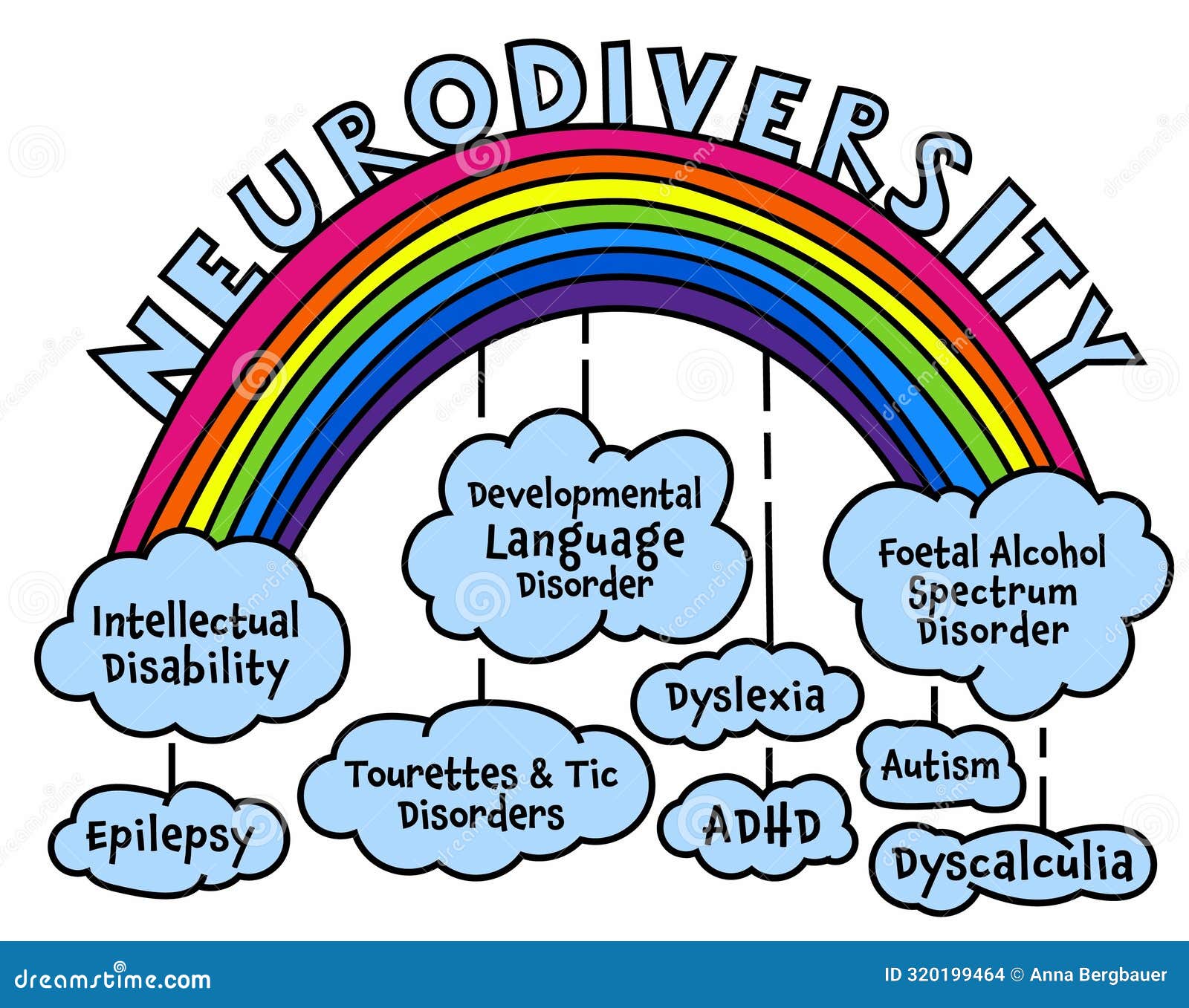 NEURODIVERSITY

Intellectual Disability

Developmental Language Disorder

Foetal Alcohol Spectrum Disorder

Dyslexia

Epilepsy

Tourettes & Tic Disorders

ADHD

Autism

Dyscalculia

dreamstime.com

ID 320199464 © Anna Bergbauer